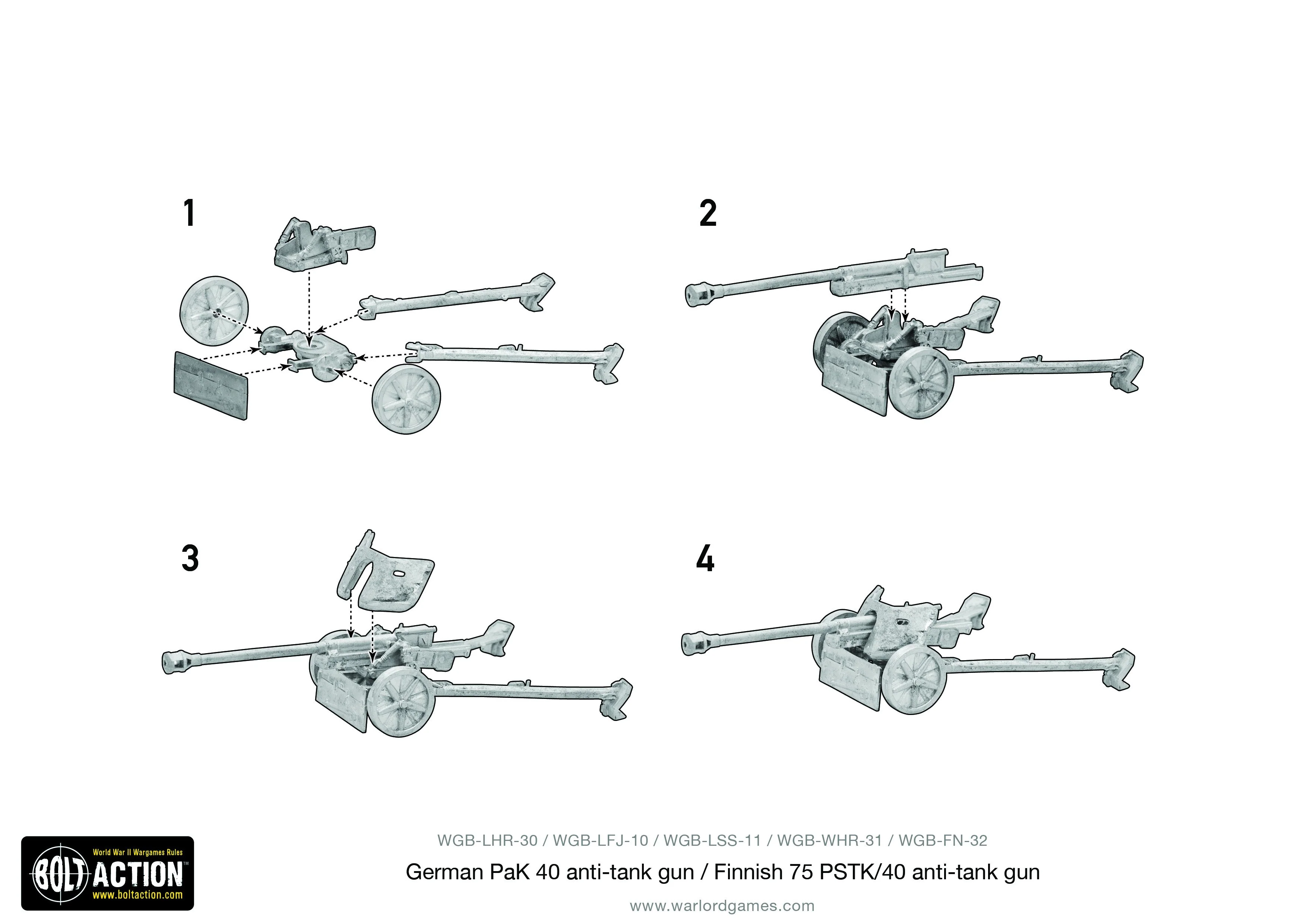 1

2

3

4

World War II Wargames Rules
BOLT ACTION
www.boltaction.com

WGB-LHR-30 / WGB-LFJ-10 / WGB-LSS-11 / WGB-WHR-31 / WGB-FN-32

German PaK 40 anti-tank gun / Finnish 75 PSTK/40 anti-tank gun

www.warlordgames.com